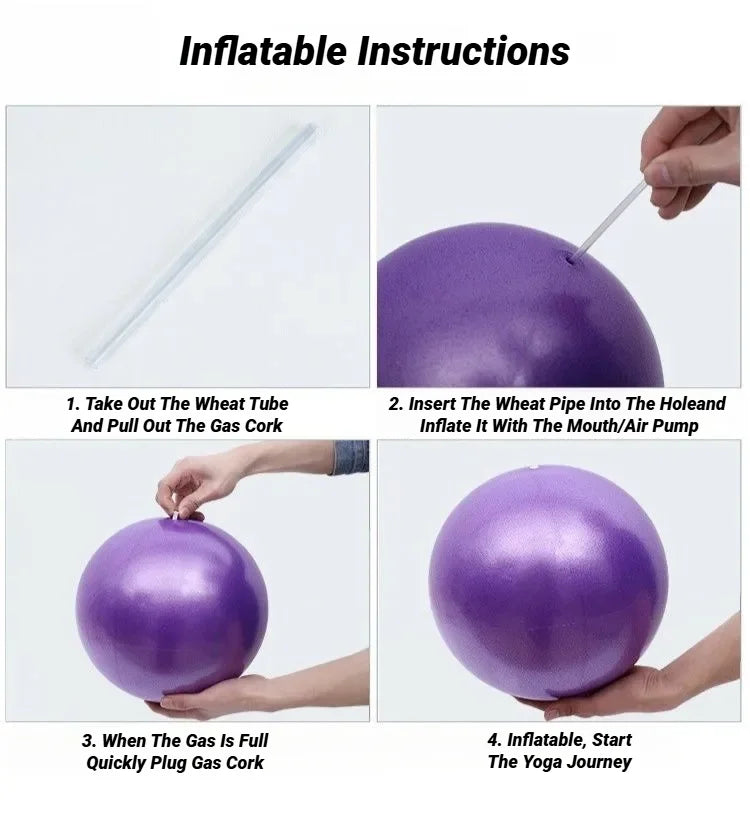 Inflatable Instructions

1. Take Out The Wheat Tube And Pull Out The Gas Cork

2. Insert The Wheat Pipe Into The Holeand Inflate It With The Mouth/Air Pump

3. When The Gas Is Full Quickly Plug Gas Cork

4. Inflatable, Start The Yoga Journey